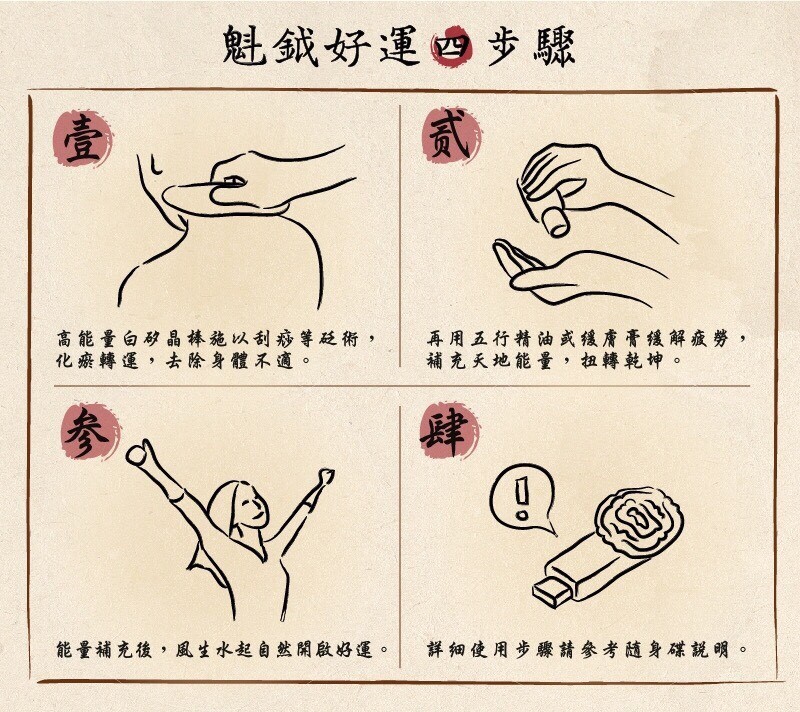 魁鉞好運四步驟

壹

高能量白矽晶棒施以刮痧等砭術，化瘀轉運，去除身體不適。

貳

再用五行精油或緩膚膏緩解疲勞，補充天地能量，扭轉乾坤。

參

能量補充後，風生水起自然開啟好運。

肆

!

詳細使用步驟請參考隨身碟說明。